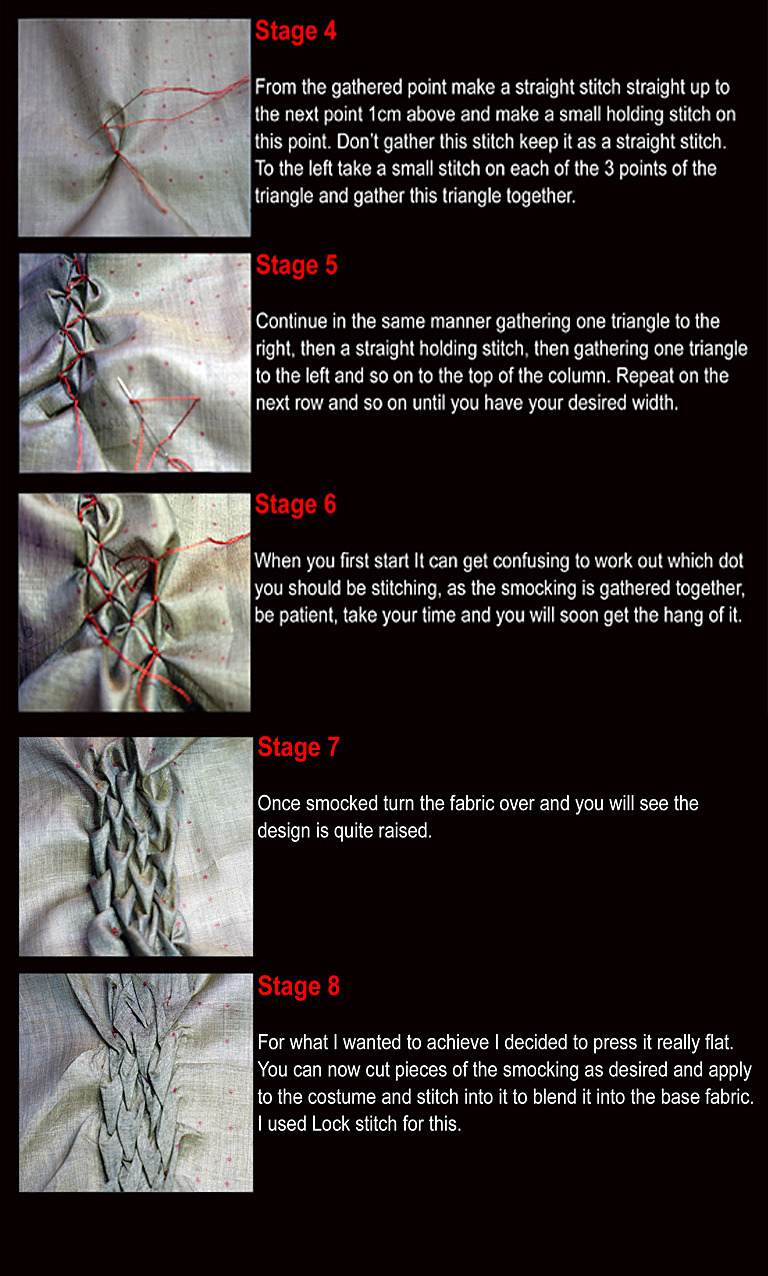 Stage 4

From the gathered point make a straight stitch straight up to the next point 1cm above and make a small holding stitch on this point. Don't gather this stitch keep it as a straight stitch. To the left take a small stitch on each of the 3 points of the triangle and gather this triangle together.

Stage 5

Continue in the same manner gathering one triangle to the right, then a straight holding stitch, then gathering one triangle to the left and so on to the top of the column. Repeat on the next row and so on until you have your desired width.

Stage 6

When you first start It can get confusing to work out which dot you should be stitching, as the smocking is gathered together, be patient, take your time and you will soon get the hang of it.

Stage 7

Once smocked turn the fabric over and you will see the design is quite raised.

Stage 8

For what I wanted to achieve I decided to press it really flat. You can now cut pieces of the smocking as desired and apply to the costume and stitch into it to blend it into the base fabric. I used Lock stitch for this.